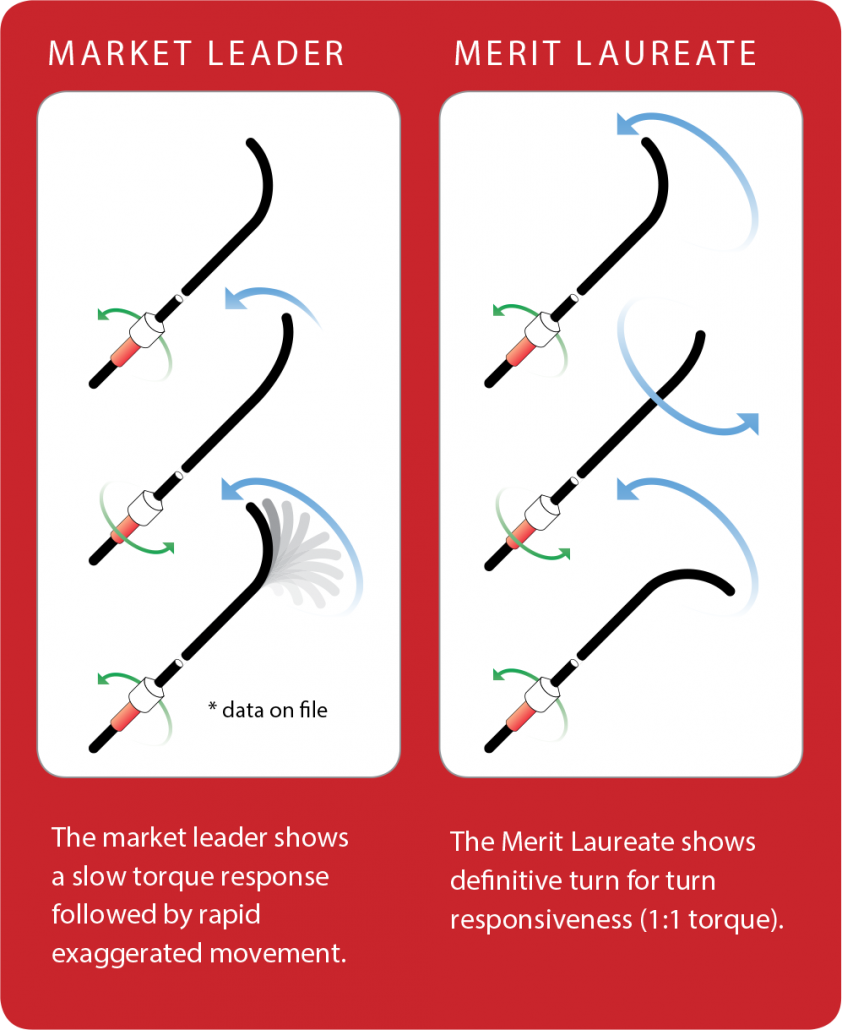 MARKET LEADER

* data on file

The market leader shows a slow torque response followed by rapid exaggerated movement.

MERIT LAUREATE

The Merit Laureate shows definitive turn for turn responsiveness (1:1 torque).